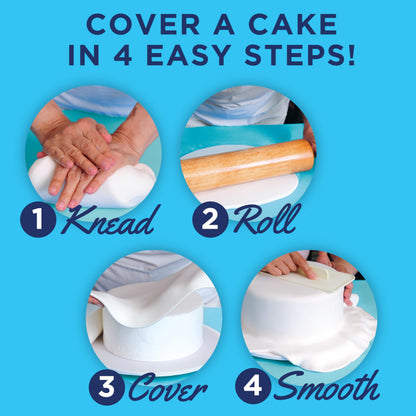 COVER A CAKE IN 4 EASY STEPS!

1 Knead

2 Roll

3 Cover

4 Smooth