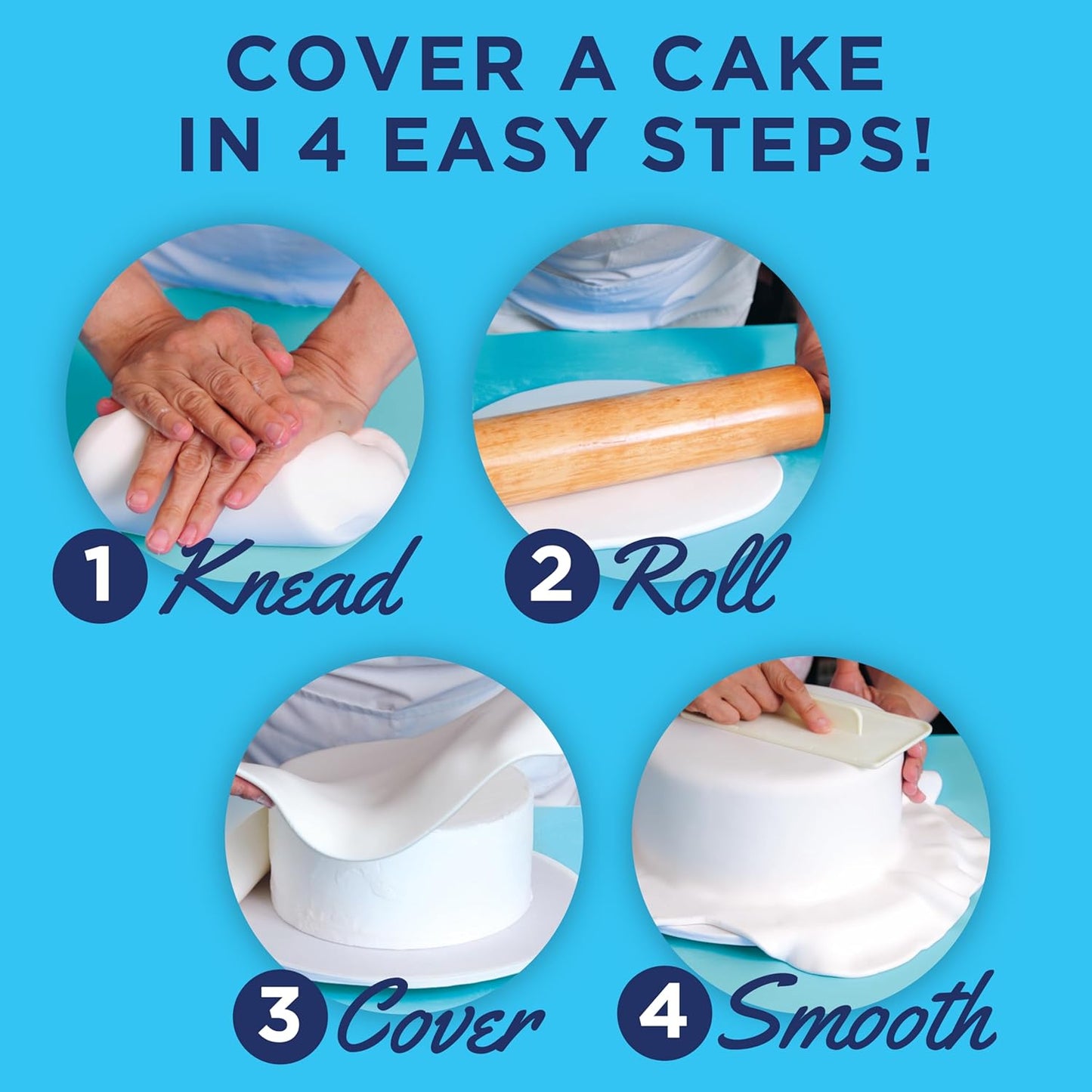 COVER A CAKE IN 4 EASY STEPS!

1 Knead

2 Roll

3 Cover

4 Smooth