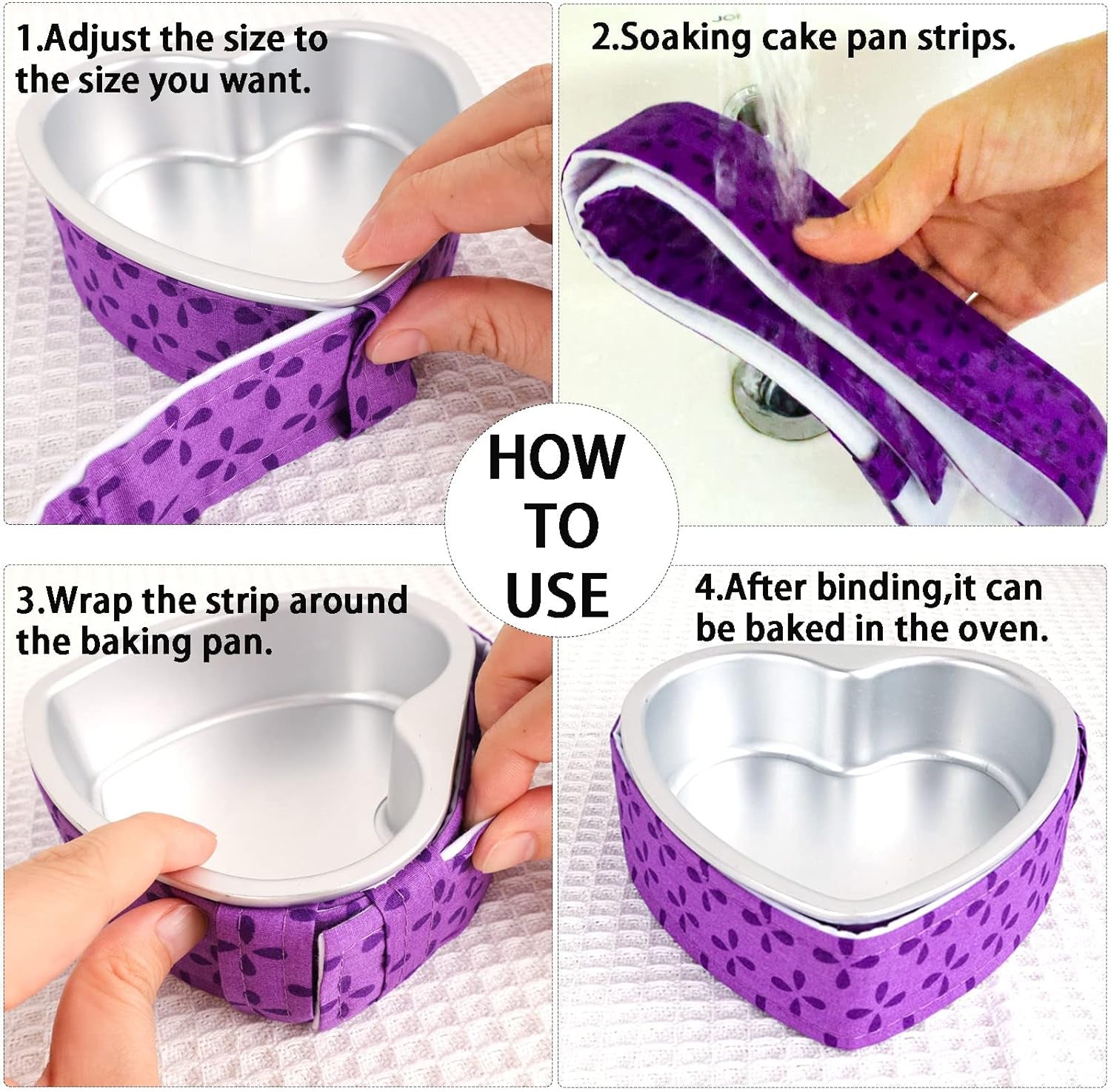 1.Adjust the size to the size you want.

2.Soaking cake pan strips.

HOW TO USE

3.Wrap the strip around the baking pan.

4.After binding,it can be baked in the oven.