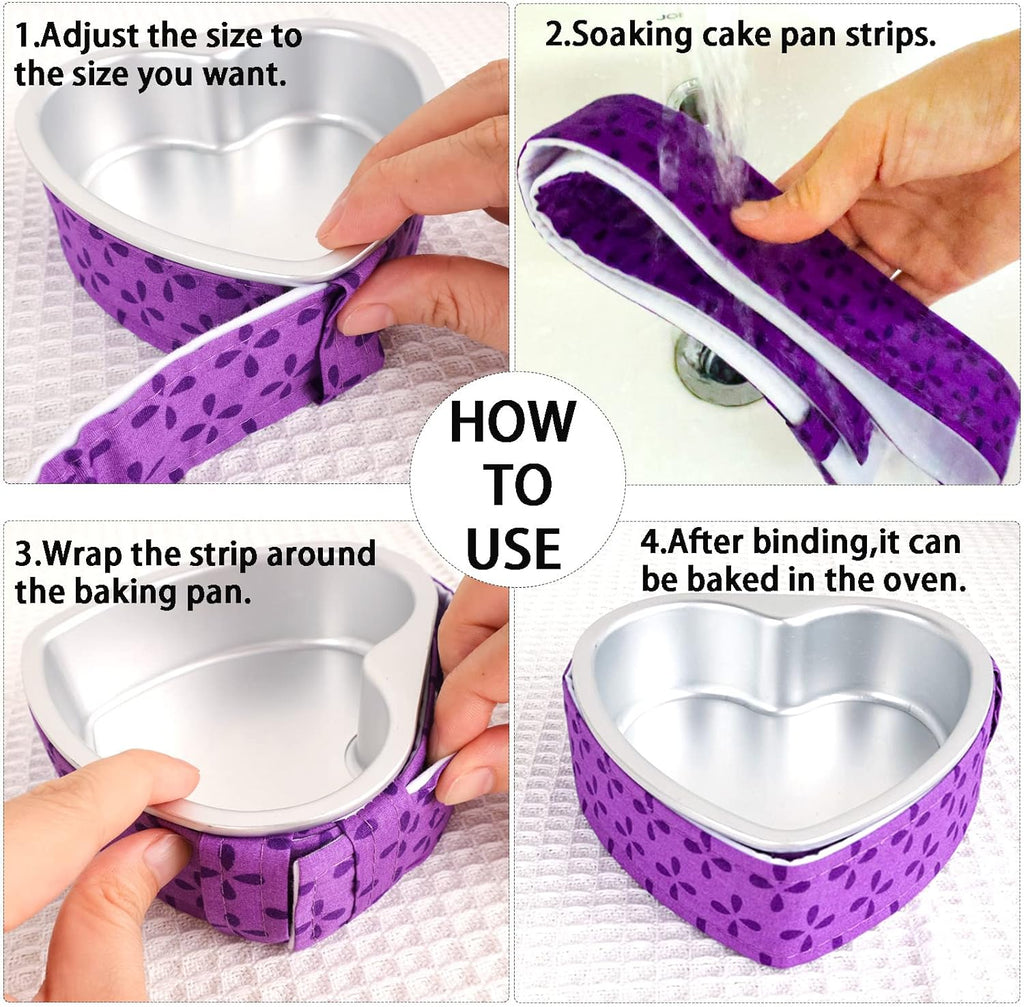 1.Adjust the size to the size you want.

2.Soaking cake pan strips.

HOW TO USE

3.Wrap the strip around the baking pan.

4.After binding,it can be baked in the oven.